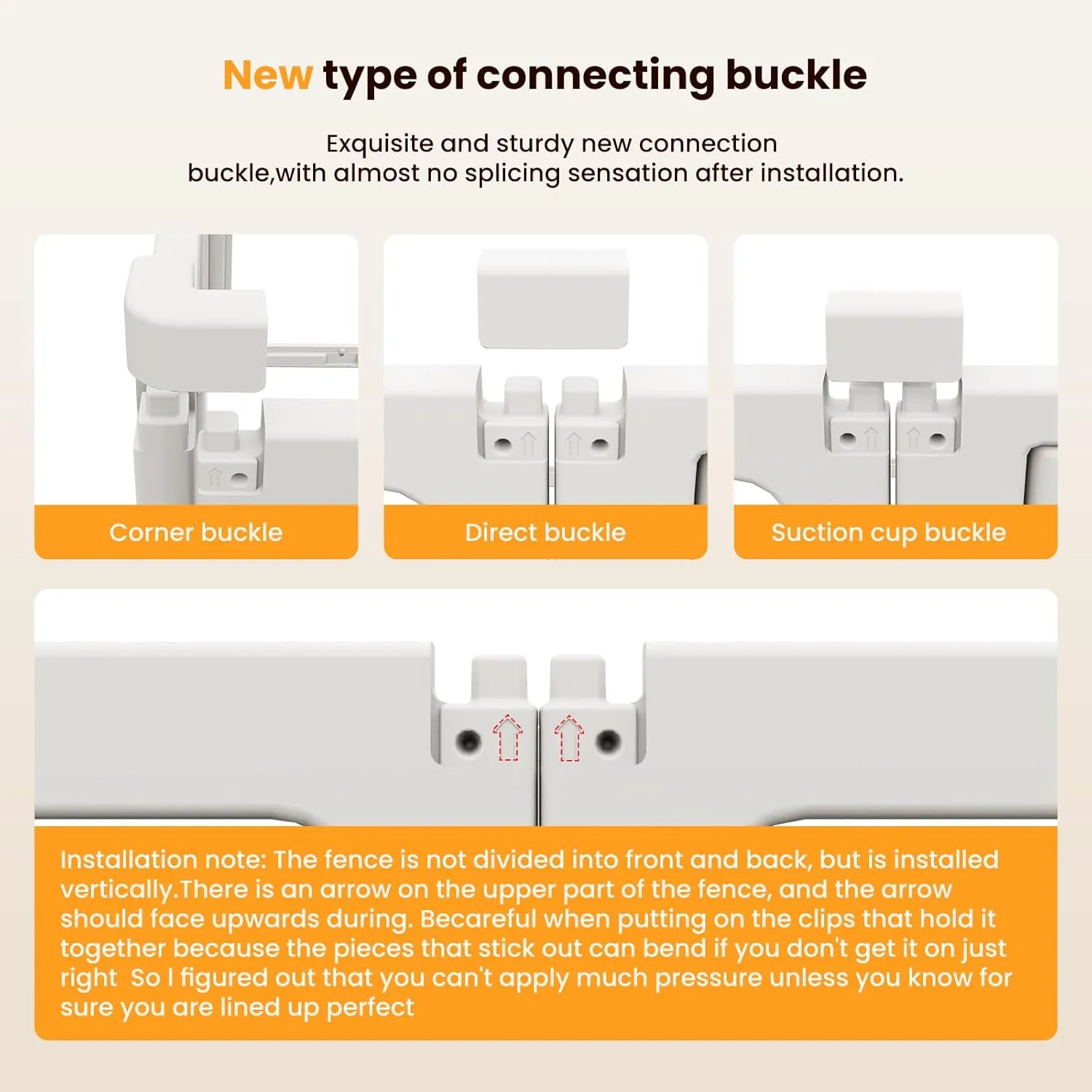 New type of connecting buckle

Exquisite and sturdy new connection buckle,with almost no splicing sensation after installation.

Corner buckle

Direct buckle

Suction cup buckle

Installation note: The fence is not divided into front and back, but is installed vertically.There is an arrow on the upper part of the fence, and the arrow should face upwards during. Becareful when putting on the clips that hold it together because the pieces that stick out can bend if you don't get it on just right So I figured out that you can't apply much pressure unless you know for sure you are lined up perfect