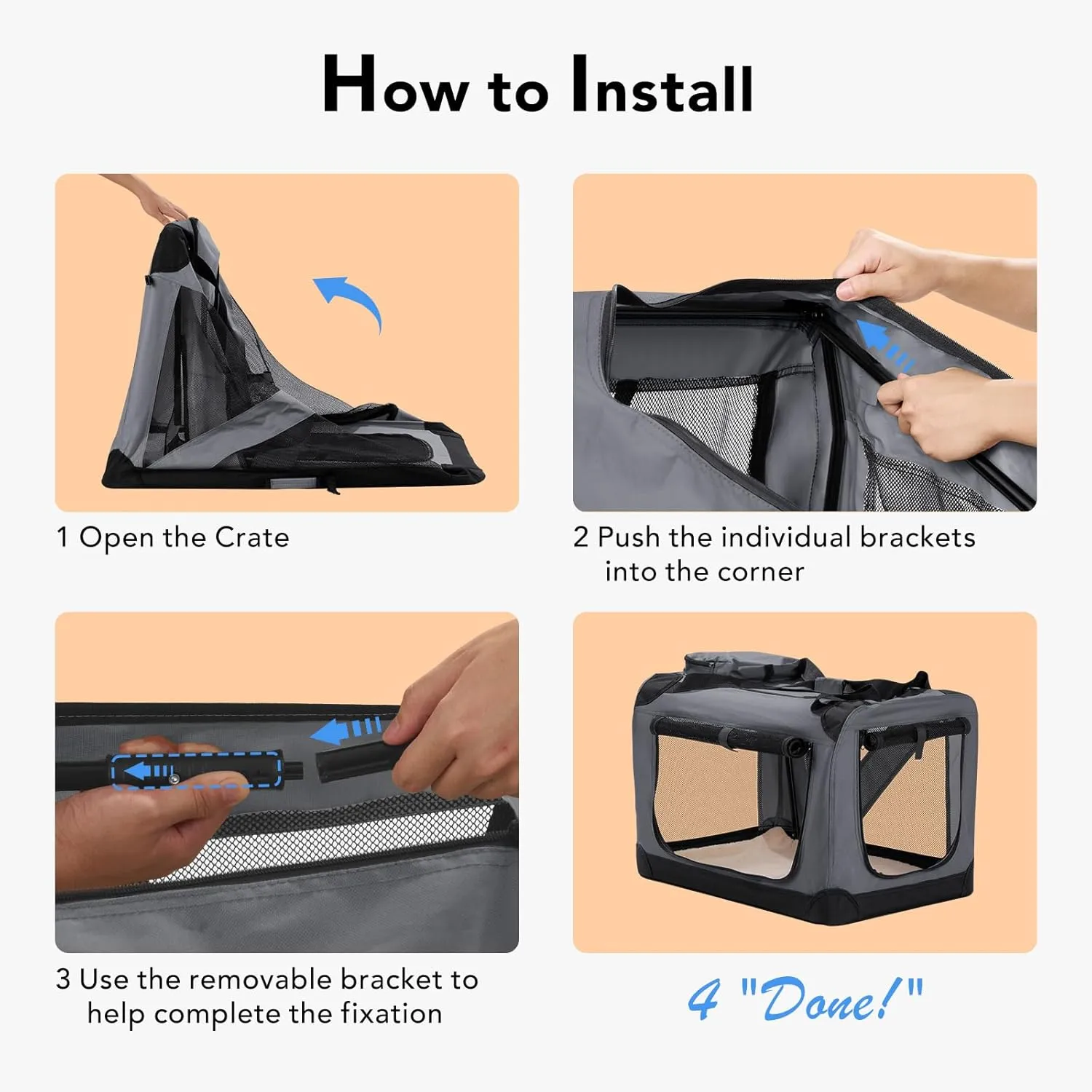 How to Install

1 Open the Crate

2 Push the individual brackets into the corner

3 Use the removable bracket to help complete the fixation

4 "Done!"